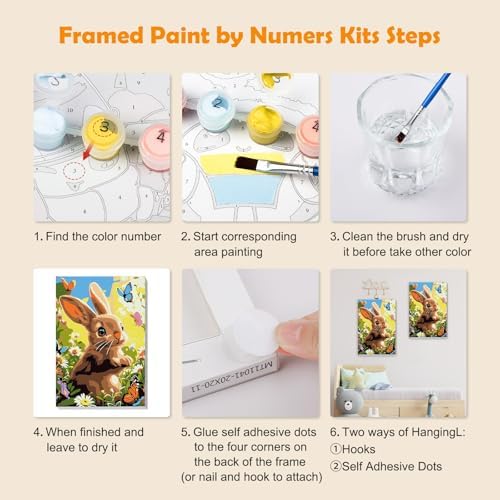 Framed Paint by Numers Kits Steps

3

4

2

4

1. Find the color number

2. Start corresponding area painting

3. Clean the brush and dry it before take other color

MT11041-20X20-11

4. When finished and leave to dry it

5. Glue self adhesive dots to the four corners on the back of the frame (or nail and hook to attach)

6. Two ways of HangingL:
①Hooks
②Self Adhesive Dots