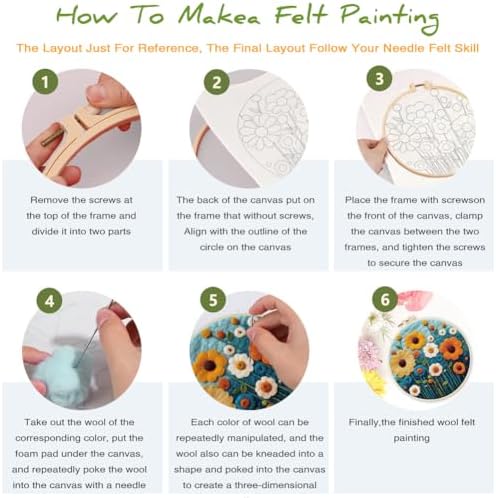 How To Makea Felt Painting

The Layout Just For Reference, The Final Layout Follow Your Needle Felt Skill

1

Remove the screws at the top of the frame and divide it into two parts

2

The back of the canvas put on the frame that without screws, Align with the outline of the circle on the canvas

3

Place the frame with screwson the front of the canvas, clamp the canvas between the two frames, and tighten the screws to secure the canvas

4

Take out the wool of the corresponding color, put the foam pad under the canvas, and repeatedly poke the wool into the canvas with a needle

5

Each color of wool can be repeatedly manipulated, and the wool also can be kneaded into a shape and poked into the canvas to create a three-dimensional

6

Finally,the finished wool felt painting