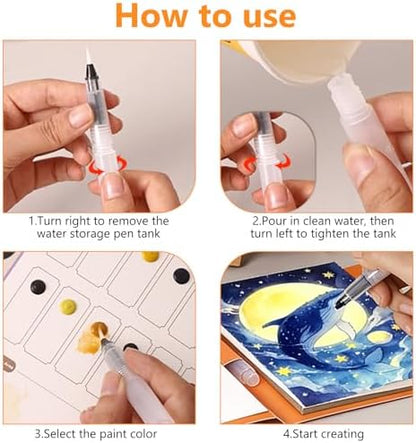 How to use

1.Turn right to remove the water storage pen tank

2.Pour in clean water, then turn left to tighten the tank

3.Select the paint color

4.Start creating