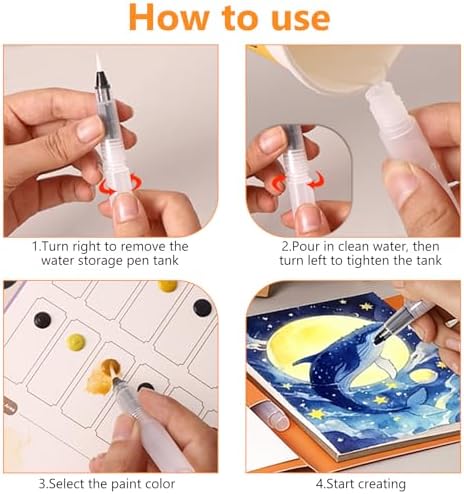 How to use

1.Turn right to remove the water storage pen tank

2.Pour in clean water, then turn left to tighten the tank

3.Select the paint color

4.Start creating