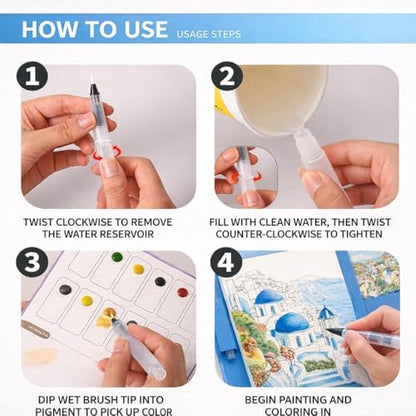 HOW TO USE USAGE STEPS

1

TWIST CLOCKWISE TO REMOVE THE WATER RESERVOIR

2

FILL WITH CLEAN WATER, THEN TWIST COUNTER-CLOCKWISE TO TIGHTEN

3

DIP WET BRUSH TIP INTO PIGMENT TO PICK UP COLOR

4

BEGIN PAINTING AND COLORING IN