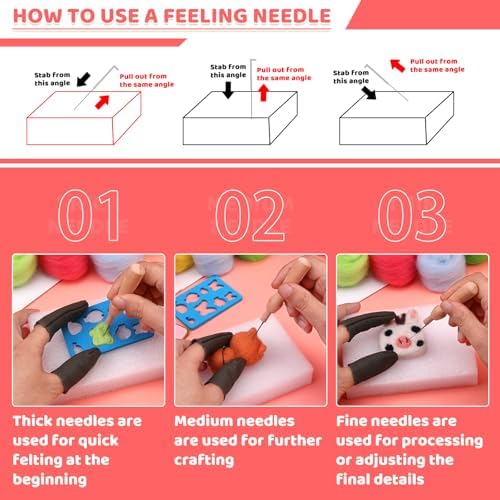 HOW TO USE A FEELING NEEDLE

Stab from this angle

Pull out from the same angle

Stab from this angle

Pull out from the same angle

Stab from this angle

Pull out from the same angle

01

02

03

Thick needles are used for quick felting at the beginning

Medium needles are used for further crafting

Fine needles are used for processing or adjusting the final details