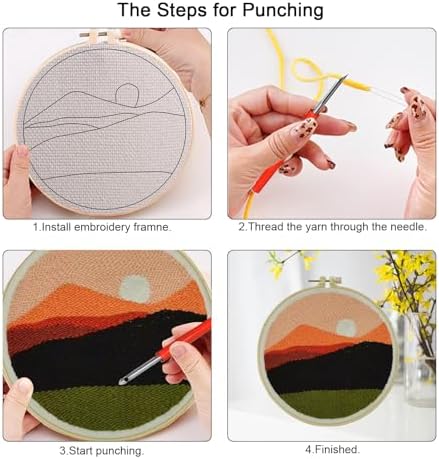 The Steps for Punching

1.Install embroidery framne.

2.Thread the yarn through the needle.

3.Start punching.

4.Finished.