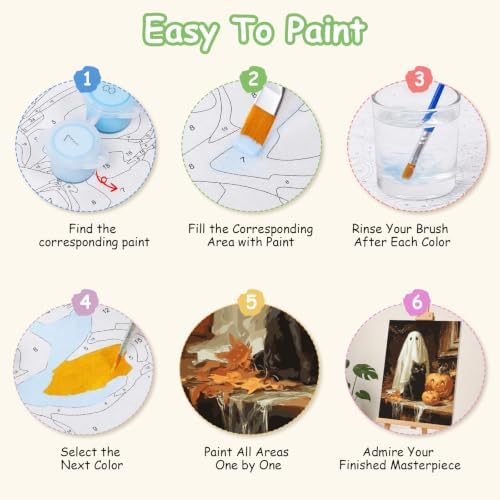 Easy To Paint

1

Find the corresponding paint

2

Fill the Corresponding Area with Paint

3

Rinse Your Brush After Each Color

4

Select the Next Color

5

Paint All Areas One by One

6

Admire Your Finished Masterpiece