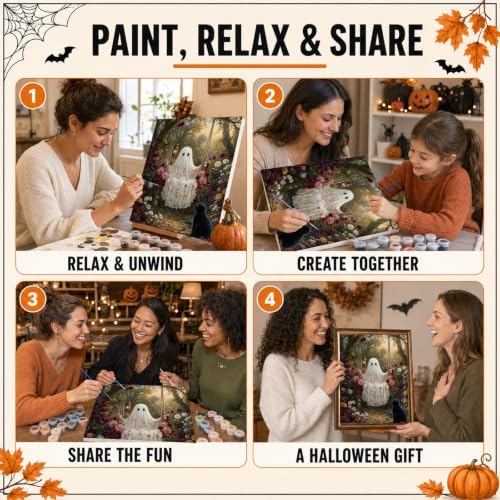 PAINT, RELAX & SHARE

1

RELAX & UNWIND

2

CREATE TOGETHER

3

SHARE THE FUN

4

A HALLOWEEN GIFT