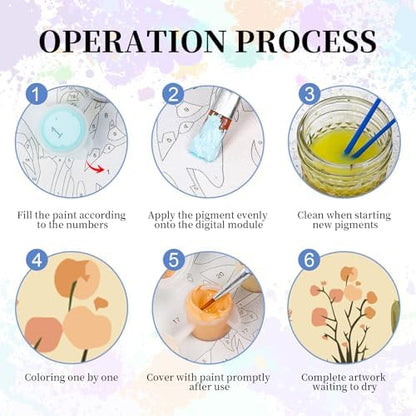 OPERATION PROCESS

1

Fill the paint according to the numbers

2

Apply the pigment evenly onto the digital module

3

Clean when starting new pigments

4

Coloring one by one

5

Cover with paint promptly after use

6

Complete artwork waiting to dry