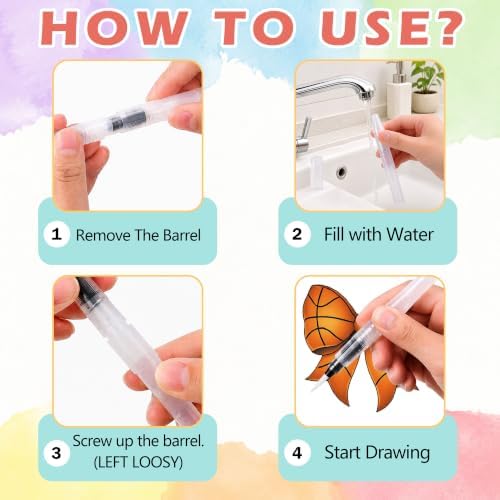 HOW TO USE?

1 Remove The Barrel

2 Fill with Water

3 Screw up the barrel. (LEFT LOOSY)

4 Start Drawing