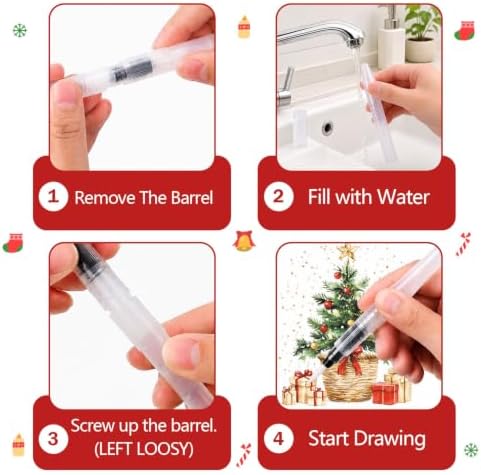 1 Remove The Barrel

2 Fill with Water

3 Screw up the barrel. (LEFT LOOSY)

4 Start Drawing