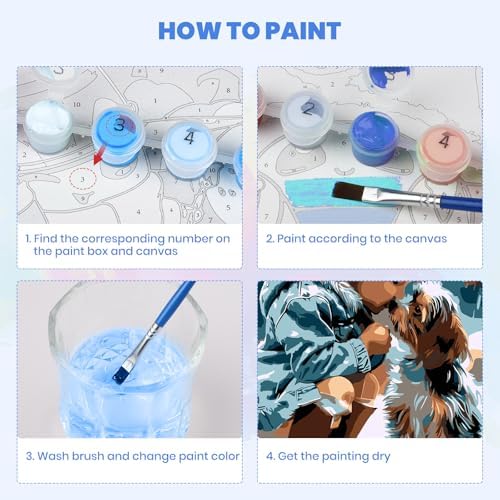 HOW TO PAINT

3

4

1. Find the corresponding number on the paint box and canvas

2

4

2. Paint according to the canvas

3. Wash brush and change paint color

4. Get the painting dry