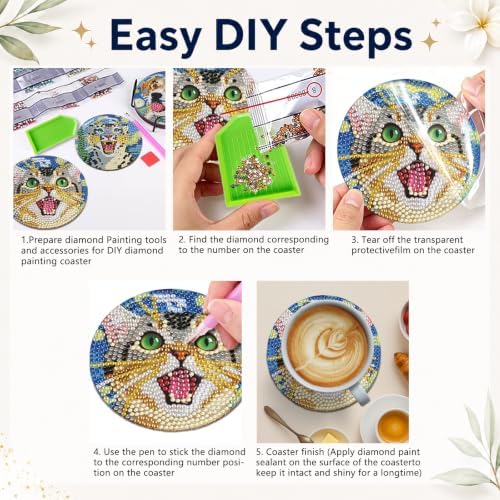 Easy DIY Steps

1.Prepare diamond Painting tools and accessories for DIY diamond painting coaster

2. Find the diamond corresponding to the number on the coaster

3. Tear off the transparent protectivefilm on the coaster

4. Use the pen to stick the diamond to the corresponding number position on the coaster

5. Coaster finish (Apply diamond paint sealant on the surface of the coasterto keep it intact and shiny for a longtime)