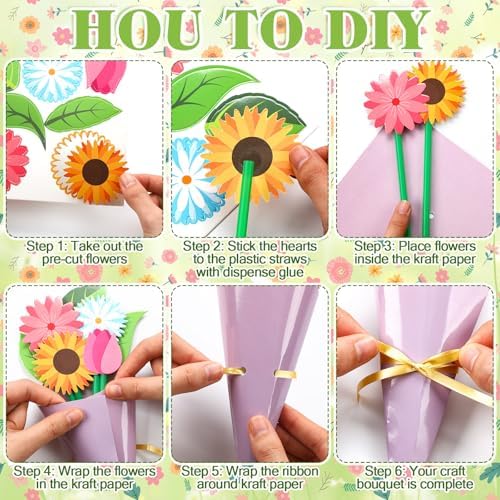 HOU TO DIY

Step 1: Take out the pre-cut flowers

Step 2: Stick the hearts to the plastic straws with dispense glue

Step 3: Place flowers inside the kraft paper

Step 4: Wrap the flowers in the kraft paper

Step 5: Wrap the ribbon around kraft paper

Step 6: Your craft bouquet is complete