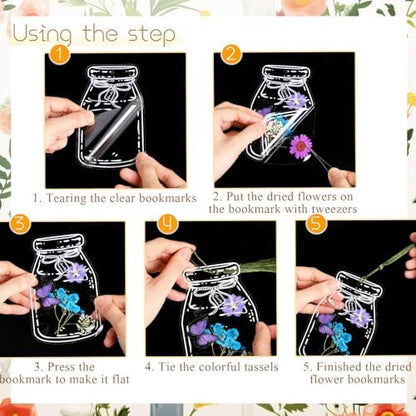 Using the step

1

1. Tearing the clear bookmarks

2

2. Put the dried flowers on the bookmark with tweezers

3

3. Press the bookmark to make it flat

4

4. Tie the colorful tassels

5

5. Finished the dried flower bookmarks