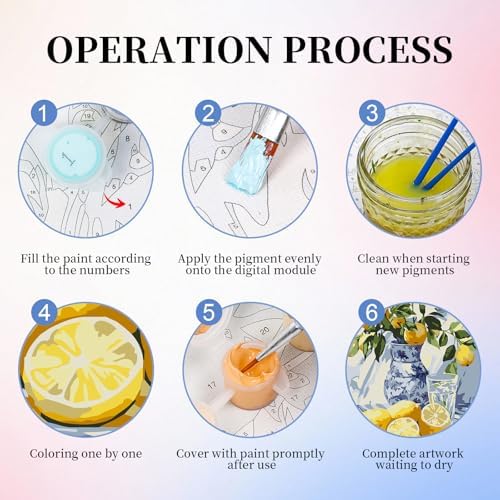 OPERATION PROCESS

1

Fill the paint according to the numbers

2

Apply the pigment evenly onto the digital module

3

Clean when starting new pigments

4

Coloring one by one

5

Cover with paint promptly after use

6

Complete artwork waiting to dry