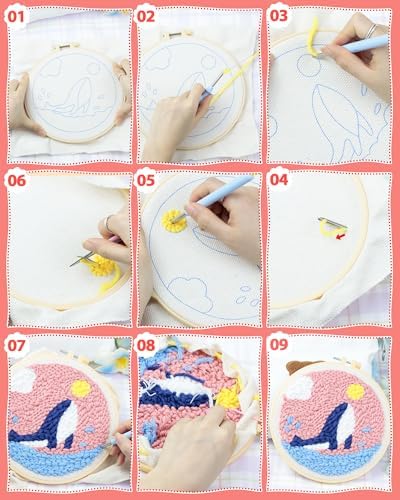 01

02

03

06

05

04

07

08

09