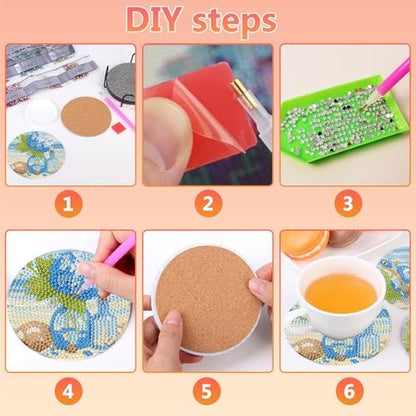 DIY steps

1

2

3

4

5

6