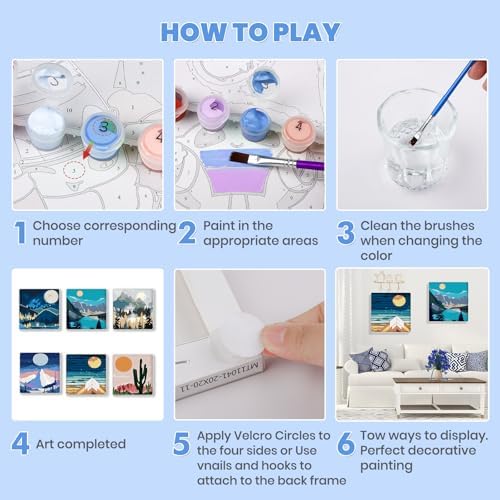 HOW TO PLAY

1 Choose corresponding number

2 Paint in the appropriate areas

3 Clean the brushes when changing the color

4 Art completed

5 Apply Velcro Circles to the four sides or Use vnails and hooks to attach to the back frame

6 Tow ways to display. Perfect decorative painting

MT1041-20X20-11