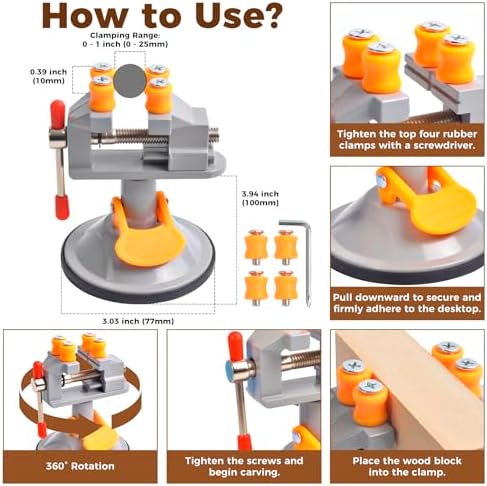 How to Use?

Clamping Range:
0 - 1 inch (0 - 25mm)

0.39 inch (10mm)

3.94 inch (100mm)

3.03 inch (77mm)

Tighten the top four rubber clamps with a screwdriver.

Pull downward to secure and firmly adhere to the desktop.

360° Rotation

Tighten the screws and begin carving.

Place the wood block into the clamp.