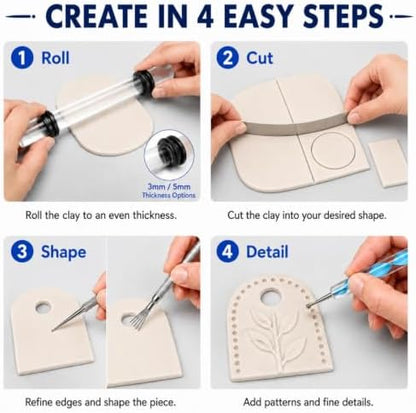 CREATE IN 4 EASY STEPS

1 Roll

3mm / 5mm
Thickness Options

Roll the clay to an even thickness.

2 Cut

Cut the clay into your desired shape.

3 Shape

Refine edges and shape the piece.

4 Detail

Add patterns and fine details.