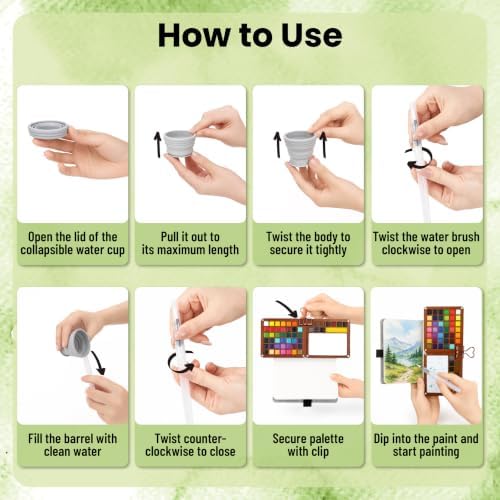 How to Use

Open the lid of the collapsible water cup

Pull it out to its maximum length

Twist the body to secure it tightly

Twist the water brush clockwise to open

Fill the barrel with clean water

Twist counter-clockwise to close

Secure palette with clip

Dip into the paint and start painting