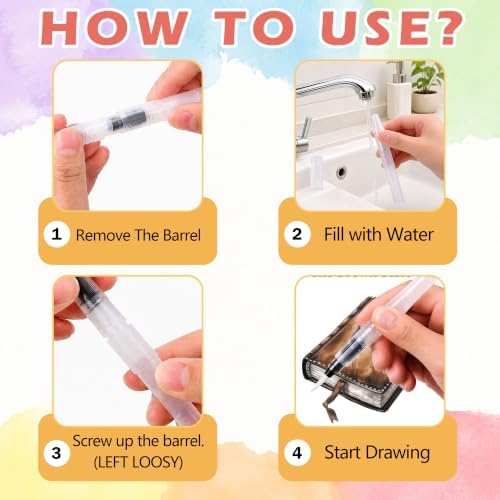 HOW TO USE?

1 Remove The Barrel

2 Fill with Water

3 Screw up the barrel. (LEFT LOOSY)

4 Start Drawing