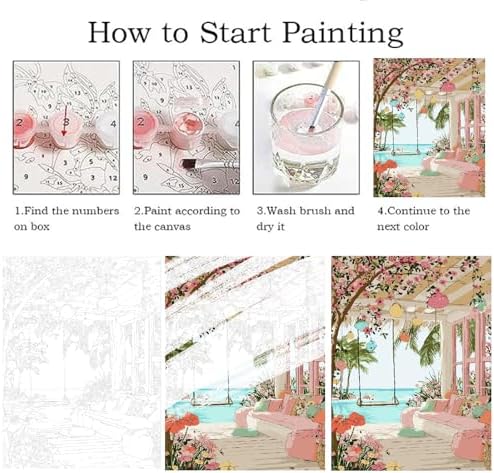 How to Start Painting

2 3 4

2

1.Find the numbers on box

2.Paint according to the canvas

3.Wash brush and dry it

4.Continue to the next color