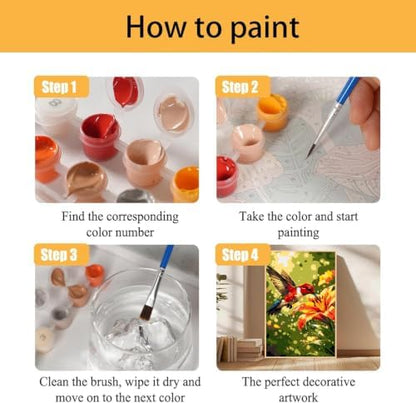 How to paint

Step 1

Find the corresponding color number

Step 2

Take the color and start painting

Step 3

Clean the brush, wipe it dry and move on to the next color

Step 4

The perfect decorative artwork