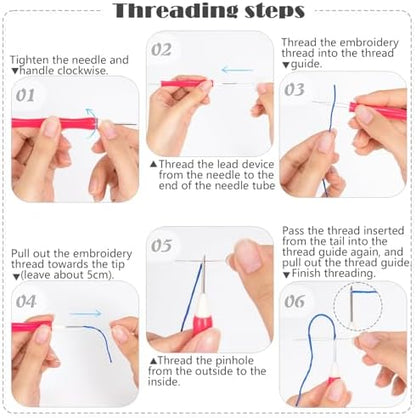 Threading steps

Tighten the needle and ▼handle clockwise.

01

02

▲Thread the lead device from the needle to the end of the needle tube

Thread the embroidery thread into the thread ▼guide.

03

Pull out the embroidery thread towards the tip ▼(leave about 5cm).

04

05

▲Thread the pinhole from the outside to the inside.

Pass the thread inserted from the tail into the thread guide again, and pull out the thread guide. ▼Finish threading.

06