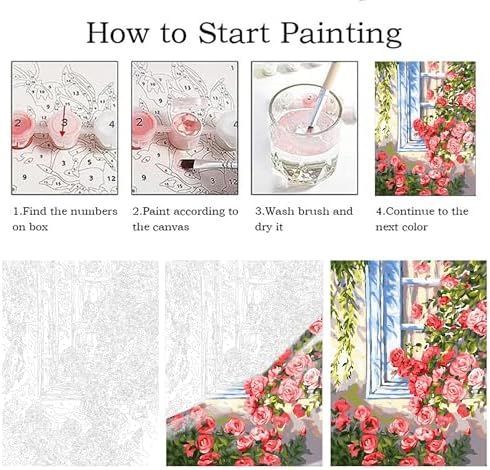 How to Start Painting

2 3 4

2

1.Find the numbers on box

2.Paint according to the canvas

3.Wash brush and dry it

4.Continue to the next color