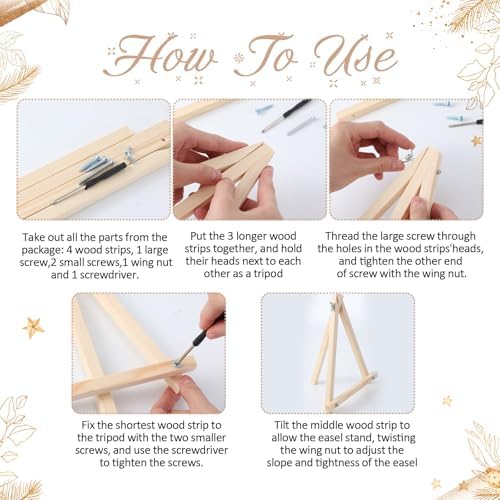 How To Use

Take out all the parts from the package: 4 wood strips, 1 large screw,2 small screws,1 wing nut and 1 screwdriver.

Put the 3 longer wood strips together, and hold their heads next to each other as a tripod

Thread the large screw through the holes in the wood strips'heads, and tighten the other end of screw with the wing nut.

Fix the shortest wood strip to the tripod with the two smaller screws, and use the screwdriver to tighten the screws.

Tilt the middle wood strip to allow the easel stand, twisting the wing nut to adjust the slope and tightness of the easel