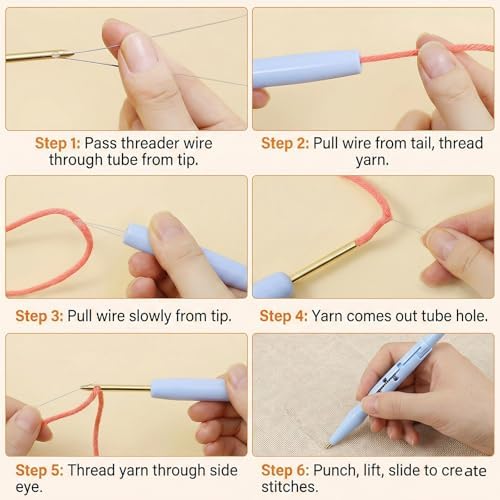 Step 1: Pass threader wire through tube from tip.

Step 2: Pull wire from tail, thread yarn.

Step 3: Pull wire slowly from tip.

Step 4: Yarn comes out tube hole.

Step 5: Thread yarn through side eye.

Step 6: Punch, lift, slide to create stitches.