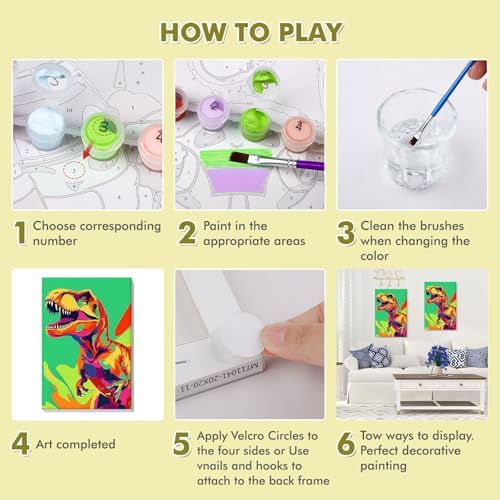 HOW TO PLAY

1 Choose corresponding number

2 Paint in the appropriate areas

3 Clean the brushes when changing the color

MT11041-20X20-11

4 Art completed

5 Apply Velcro Circles to the four sides or Use vnails and hooks to attach to the back frame

6 Tow ways to display. Perfect decorative painting