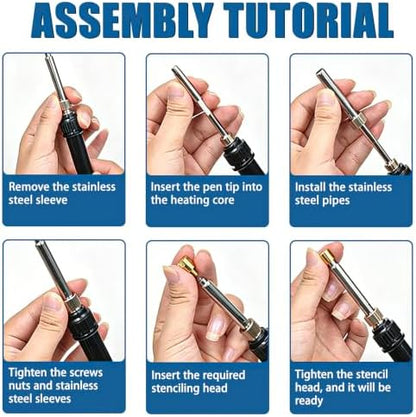 ASSEMBLY TUTORIAL

Remove the stainless steel sleeve

Insert the pen tip into the heating core

Install the stainless steel pipes

Tighten the screws nuts and stainless steel sleeves

Insert the required stenciling head

Tighten the stencil head, and it will be ready