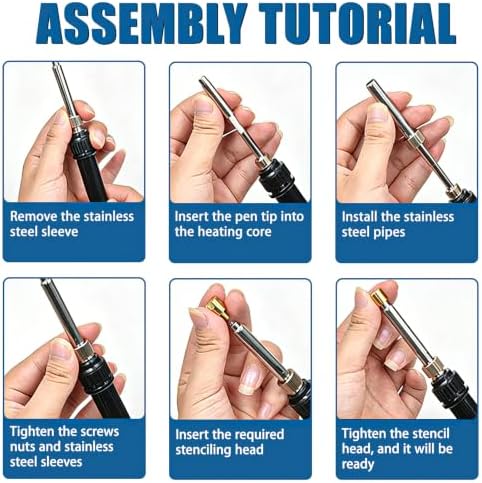 ASSEMBLY TUTORIAL

Remove the stainless steel sleeve

Insert the pen tip into the heating core

Install the stainless steel pipes

Tighten the screws nuts and stainless steel sleeves

Insert the required stenciling head

Tighten the stencil head, and it will be ready