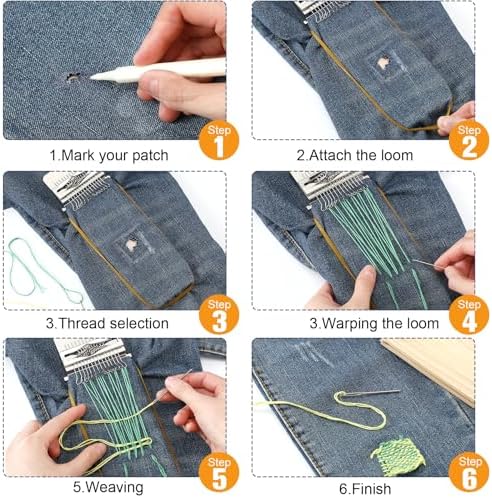 Step 1
1.Mark your patch

Step 2
2.Attach the loom

Step 3
3.Thread selection

Step 4
3.Warping the loom

Step 5
5.Weaving

Step 6
6.Finish