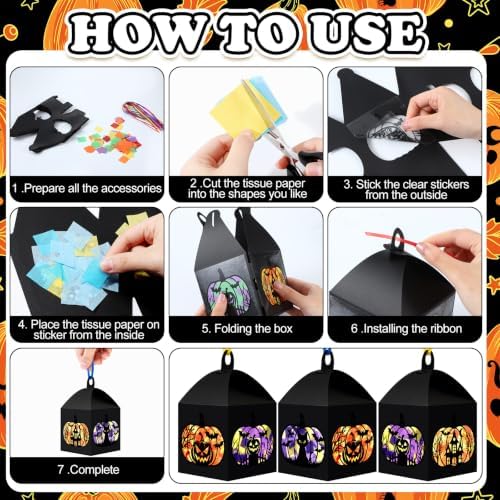 HOW TO USE

1 .Prepare all the accessories

2 .Cut the tissue paper into the shapes you like

3. Stick the clear stickers from the outside

4. Place the tissue paper on sticker from the inside

5. Folding the box

6 .Installing the ribbon

7 .Complete