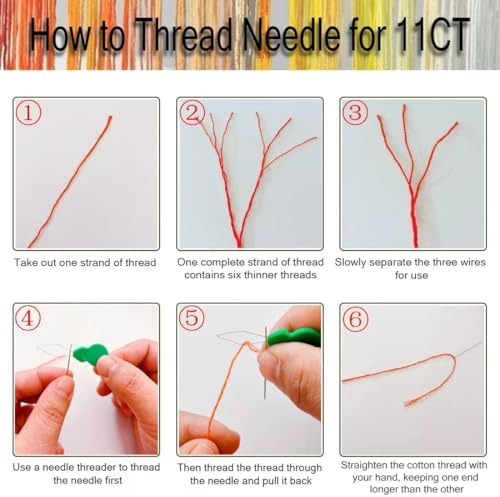 How to Thread Needle for 11CT

①

Take out one strand of thread

②

One complete strand of thread contains six thinner threads

③

Slowly separate the three wires for use

④

Use a needle threader to thread the needle first

⑤

Then thread the thread through the needle and pull it back

⑥

Straighten the cotton thread with your hand, keeping one end longer than the other