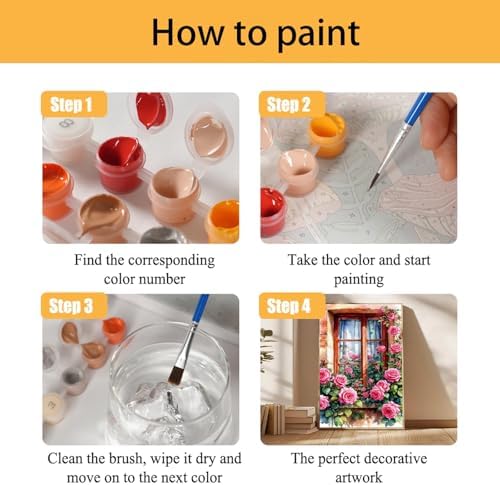 How to paint

Step 1

8

Find the corresponding color number

Step 2

Take the color and start painting

Step 3

3

Clean the brush, wipe it dry and move on to the next color

Step 4

The perfect decorative artwork