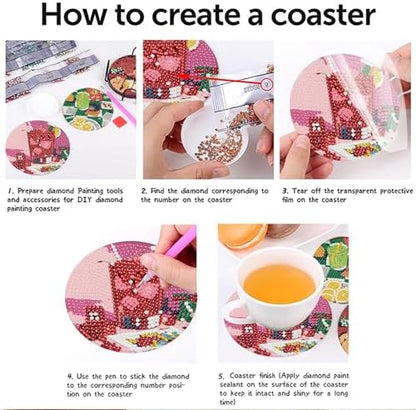 How to create a coaster

1. Prepare diamond Painting tools and accessories for DIY diamond painting coaster

2. Find the diamond corresponding to the number on the coaster

3. Tear off the transparent protective film on the coaster

4. Use the pen to stick the diamond to the corresponding number position on the coaster

5. Coaster finish (Apply diamond paint sealant on the surface of the coaster to keep it intact and shiny for a long time)