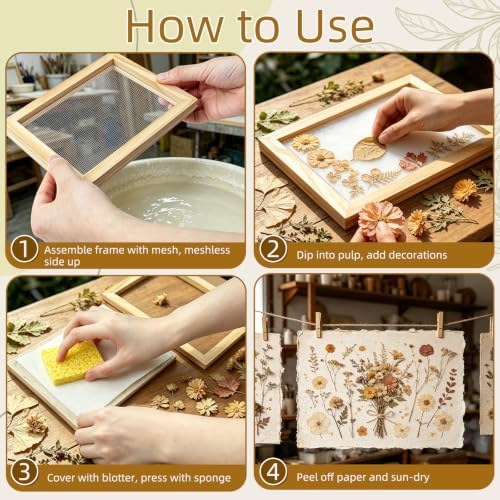 How to Use

1 Assemble frame with mesh, meshless side up

2 Dip into pulp, add decorations

3 Cover with blotter, press with sponge

4 Peel off paper and sun-dry