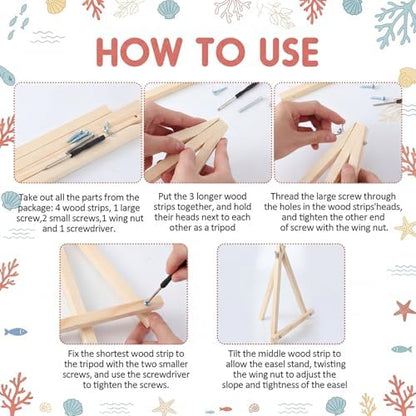 HOW TO USE

Take out all the parts from the package: 4 wood strips, 1 large screw,2 small screws,1 wing nut and 1 screwdriver.

Put the 3 longer wood strips together, and hold their heads next to each other as a tripod

Thread the large screw through the holes in the wood strips'heads, and tighten the other end of screw with the wing nut.

Fix the shortest wood strip to the tripod with the two smaller screws, and use the screwdriver to tighten the screws.

Tilt the middle wood strip to allow the easel stand, twisting the wing nut to adjust the slope and tightness of the easel