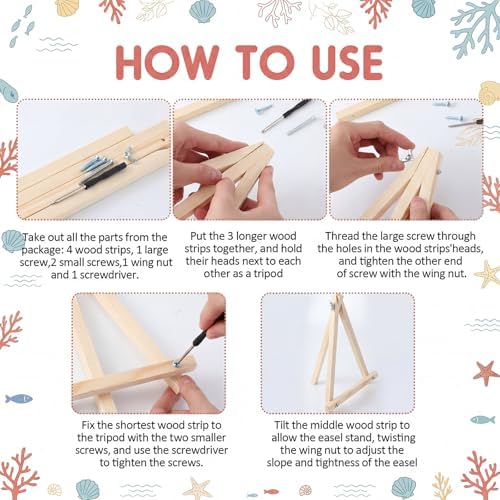 HOW TO USE

Take out all the parts from the package: 4 wood strips, 1 large screw,2 small screws,1 wing nut and 1 screwdriver.

Put the 3 longer wood strips together, and hold their heads next to each other as a tripod

Thread the large screw through the holes in the wood strips'heads, and tighten the other end of screw with the wing nut.

Fix the shortest wood strip to the tripod with the two smaller screws, and use the screwdriver to tighten the screws.

Tilt the middle wood strip to allow the easel stand, twisting the wing nut to adjust the slope and tightness of the easel