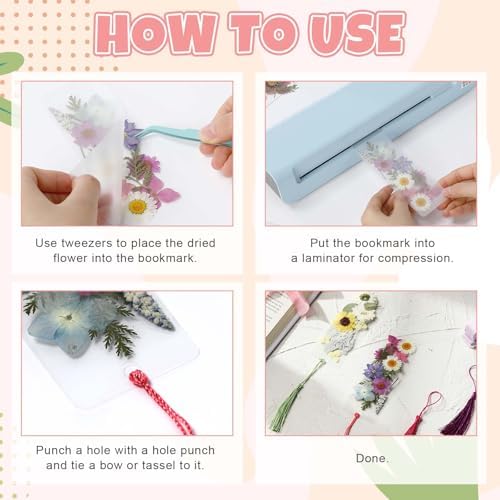 HOW TO USE

Use tweezers to place the dried flower into the bookmark.

Put the bookmark into a laminator for compression.

Punch a hole with a hole punch and tie a bow or tassel to it.

Done.