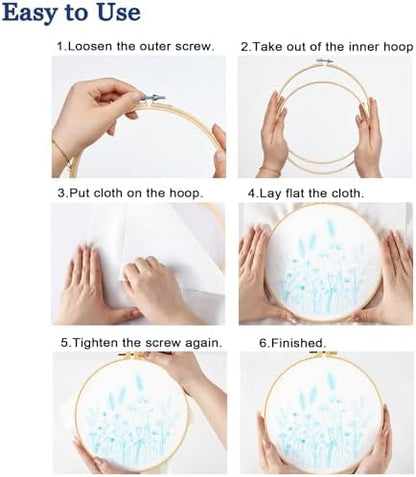 Easy to Use

1.Loosen the outer screw.

2.Take out of the inner hoop

3.Put cloth on the hoop.

4.Lay flat the cloth.

5.Tighten the screw again.

6.Finished.