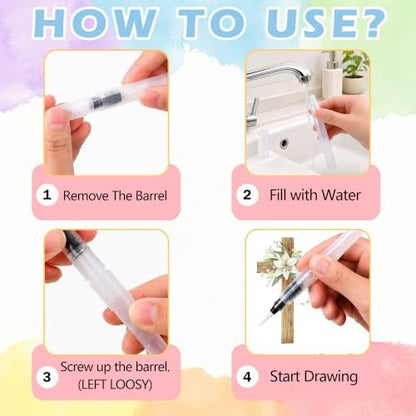 HOW TO USE?

1 Remove The Barrel

2 Fill with Water

3 Screw up the barrel. (LEFT LOOSY)

4 Start Drawing