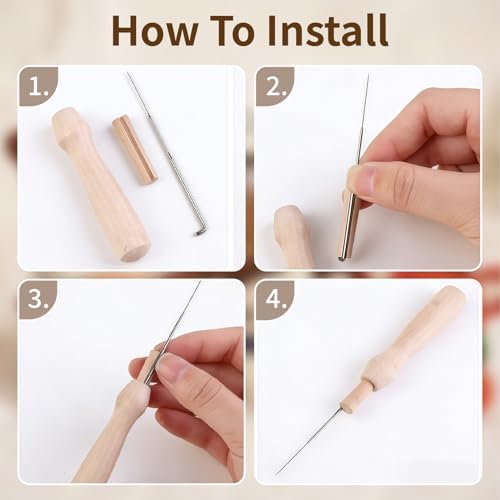 How To Install

1.

2.

3.

4.