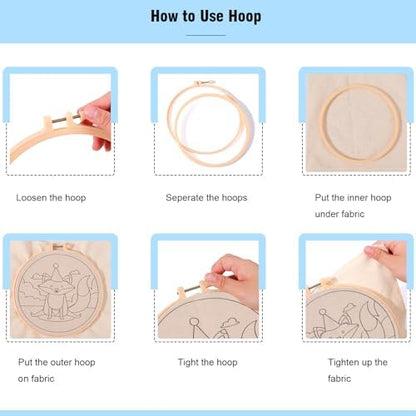 How to Use Hoop

Loosen the hoop

Seperate the hoops

Put the inner hoop under fabric

Put the outer hoop on fabric

Tight the hoop

Tighten up the fabric