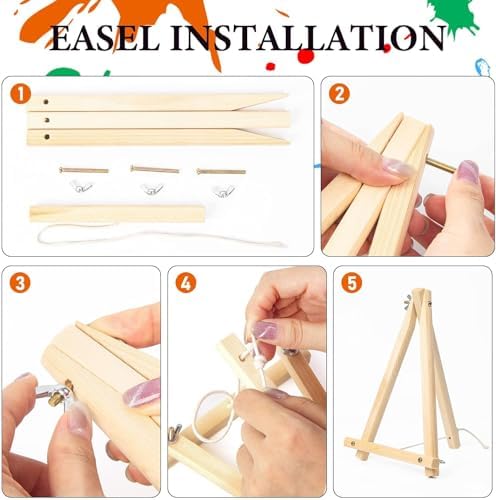 EASEL INSTALLATION

1

2

3

4

5