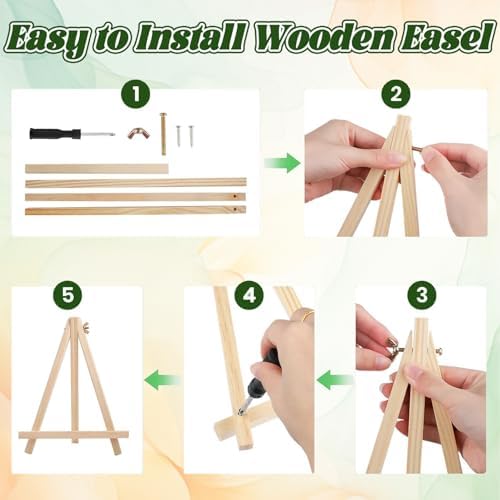 Easy to Install Wooden Easel

1

2

5

4

3