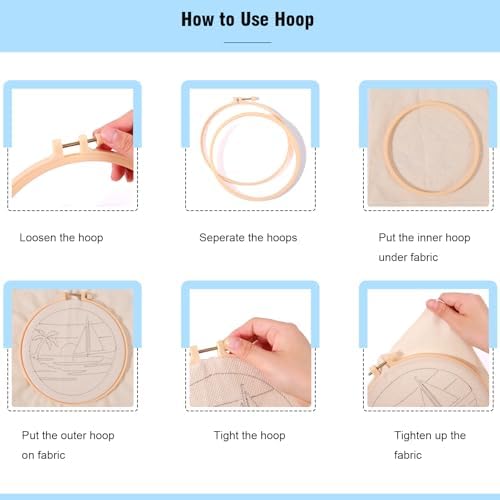 How to Use Hoop

Loosen the hoop

Seperate the hoops

Put the inner hoop under fabric

Put the outer hoop on fabric

Tight the hoop

Tighten up the fabric