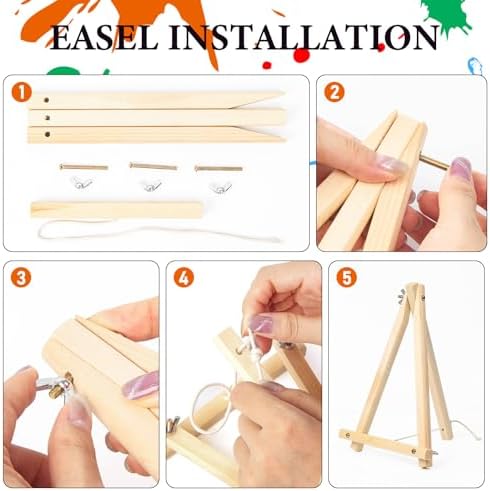 EASEL INSTALLATION

1

2

3

4

5